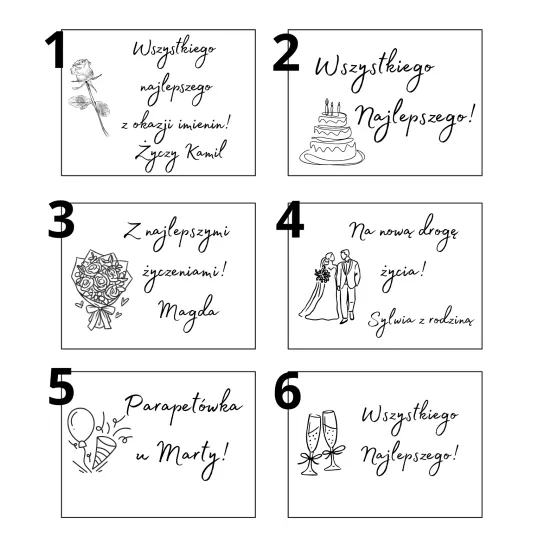 1

Wszystkiego najlepszego z okazji imienin! Życzy Kamil

2

Wszystkiego Najlepszego!

3

Z najlepszymi życzeniami! Magda

4

Na nową drogę życia! Sylwia z rodziną

5

Parapetówka u Marty!

6

Wszystkiego Najlepszego!